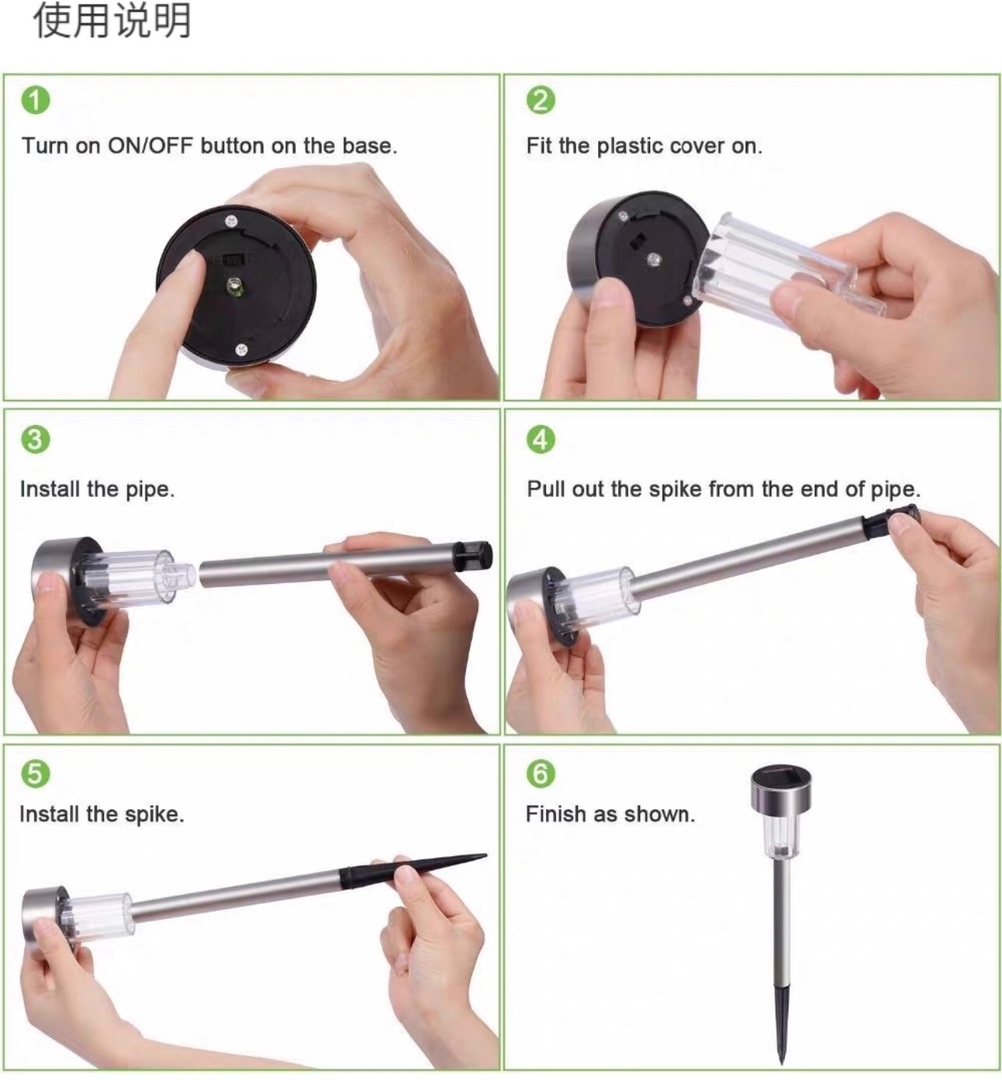 使用说明

1
Turn on ON/OFF button on the base.

2
Fit the plastic cover on.

3
Install the pipe.

4
Pull out the spike from the end of pipe.

5
Install the spike.

6
Finish as shown.